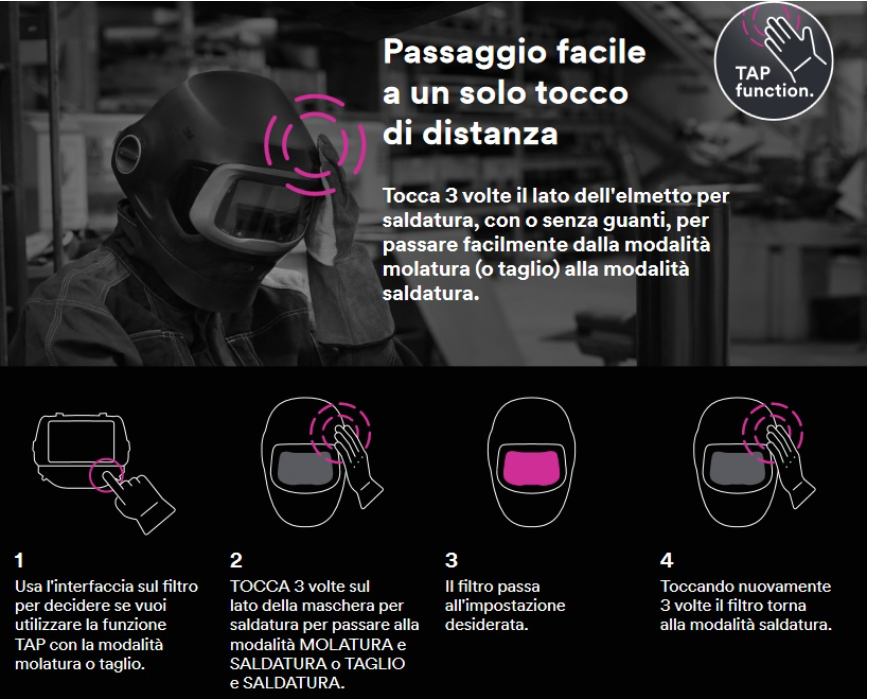 Passaggio facile a un solo tocco di distanza

TAP function.

Tocca 3 volte il lato dell'elmetto per saldatura, con o senza guanti, per passare facilmente dalla modalità molatura (o taglio) alla modalità saldatura.

1
Usa l'interfaccia sul filtro per decidere se vuoi utilizzare la funzione TAP con la modalità molatura o taglio.

2
TOCCA 3 volte sul lato della maschera per saldatura per passare alla modalità MOLATURA e SALDATURA o TAGLIO e SALDATURA.

3
Il filtro passa all'impostazione desiderata.

4
Toccando nuovamente 3 volte il filtro torna alla modalità saldatura.